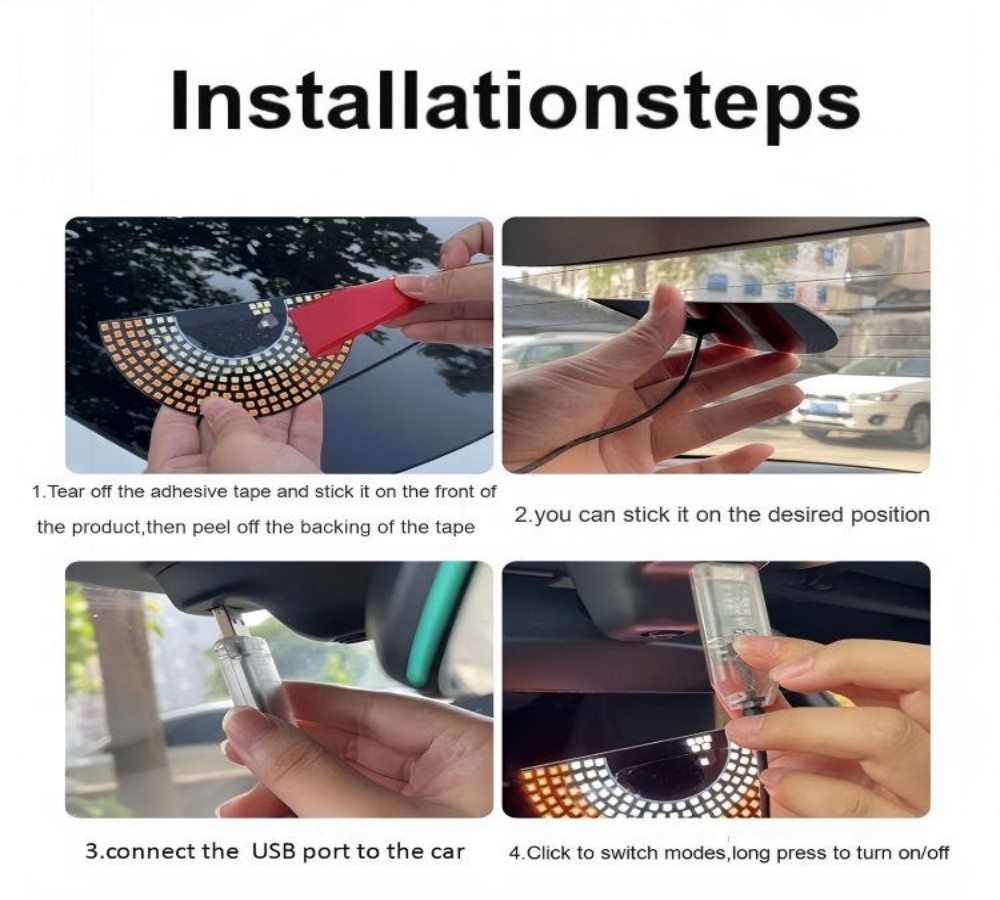 Installationsteps

1.Tear off the adhesive tape and stick it on the front of the product,then peel off the backing of the tape

2.you can stick it on the desired position

3.connect the USB port to the car

4.Click to switch modes,long press to turn on/off