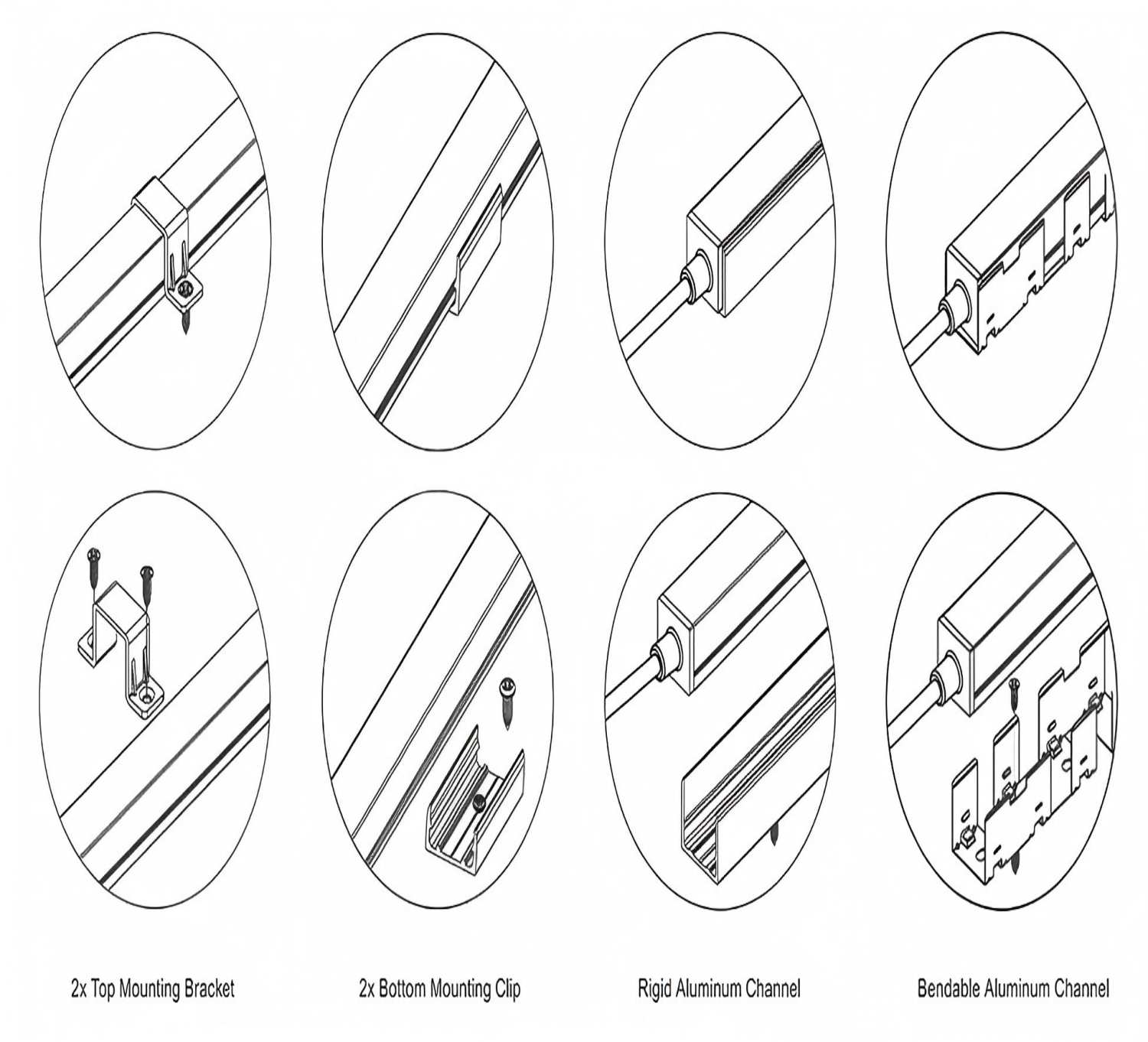 2x Top Mounting Bracket

2x Bottom Mounting Clip

Rigid Aluminum Channel

Bendable Aluminum Channel